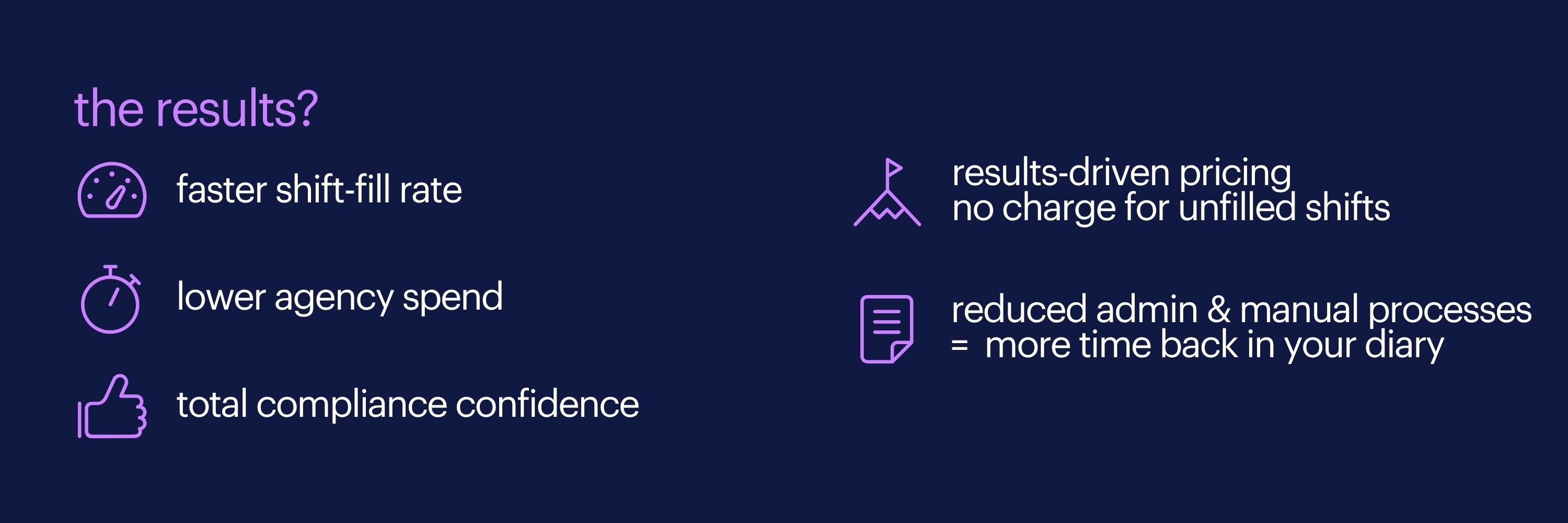 the results?

faster shift-fill rate

lower agency spend

total compliance confidence

results-driven pricing
no charge for unfilled shifts

reduced admin & manual processes
= more time back in your diary